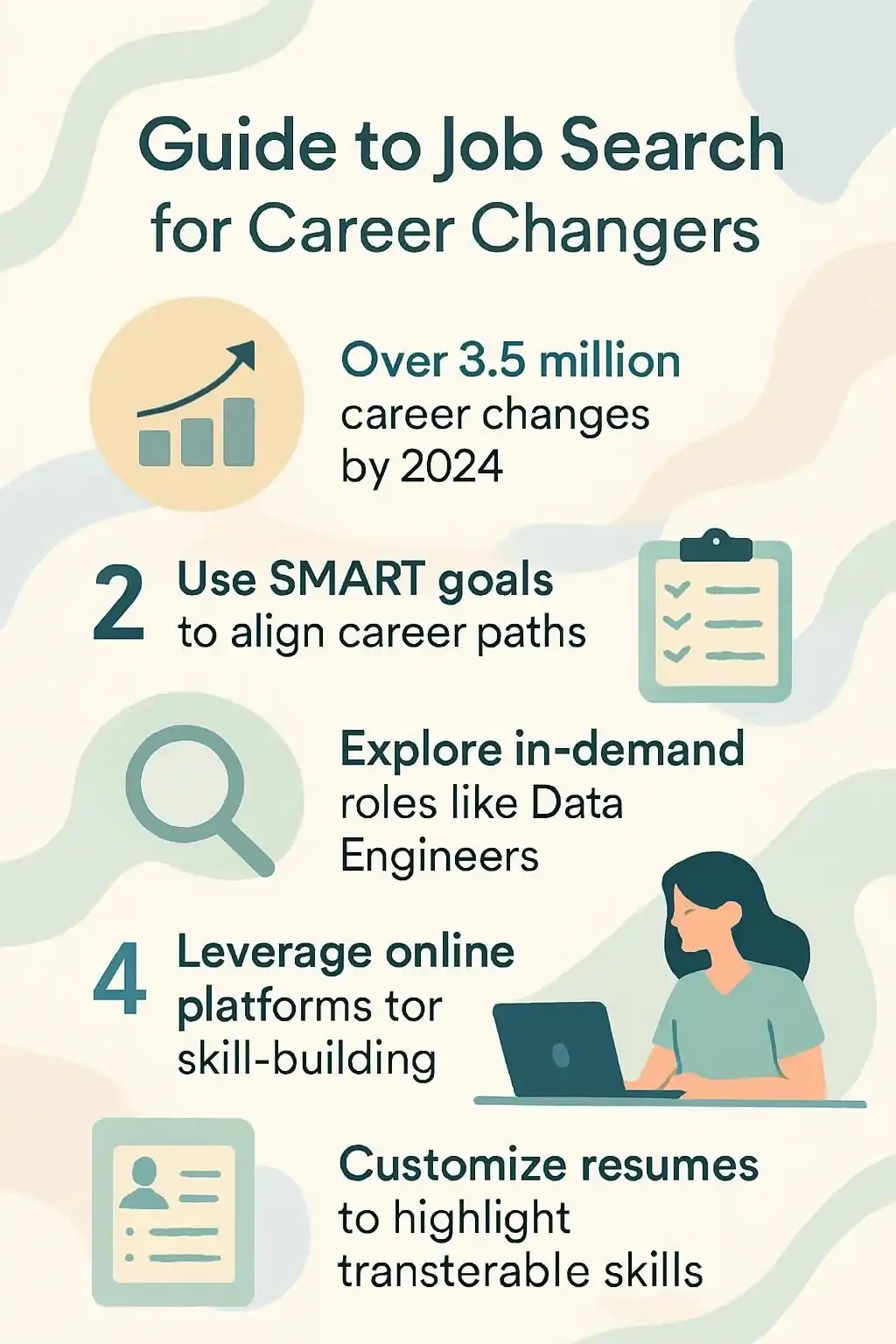 Guide to Job Search for Career Changers

Over 3.5 million career changes by 2024

2 Use SMART goals to align career paths

Explore in-demand roles like Data Engineers

4 Leverage online platforms tor skill-building

Customize resumes to highlight transterable skills