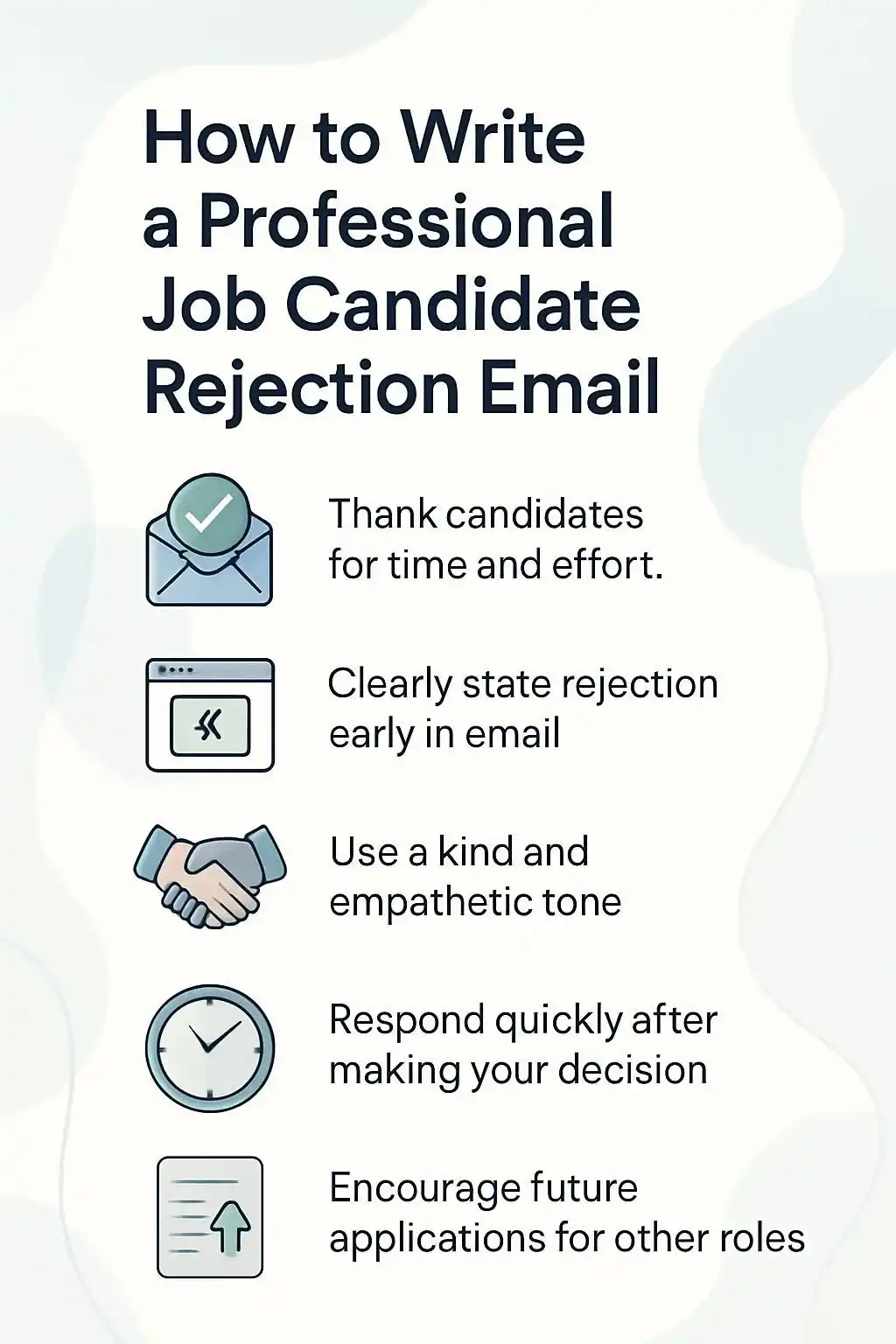 How to Write a Professional Job Candidate Rejection Email

Thank candidates for time and effort.

Clearly state rejection early in email

Use a kind and empathetic tone

Respond quickly after making your decision

Encourage future applications for other roles