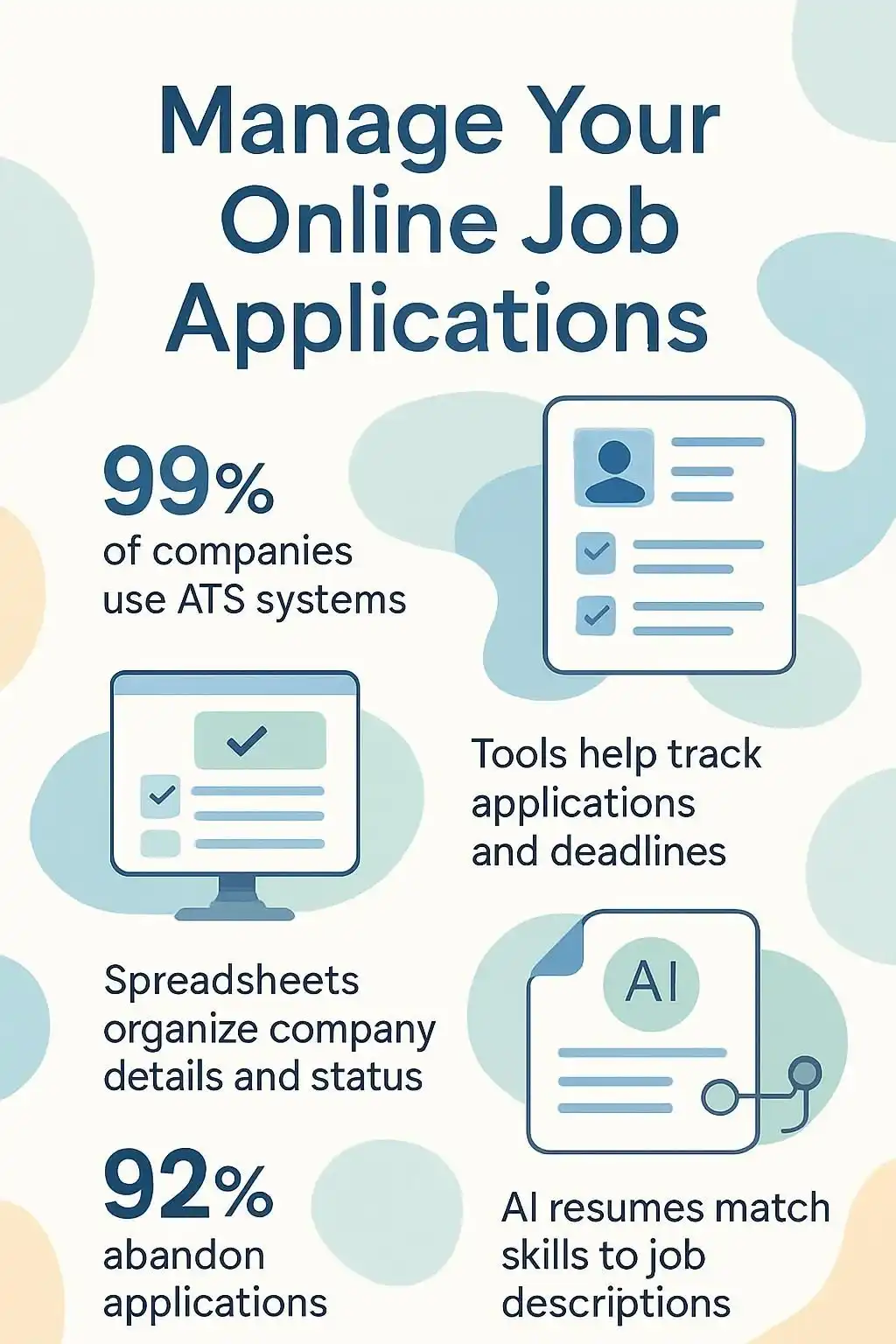 Manage Your Online Job Applications

99%
of companies use ATS systems

Tools help track applications and deadlines

Spreadsheets organize company details and status

AI

92%
abandon applications

AI resumes match skills to job descriptions