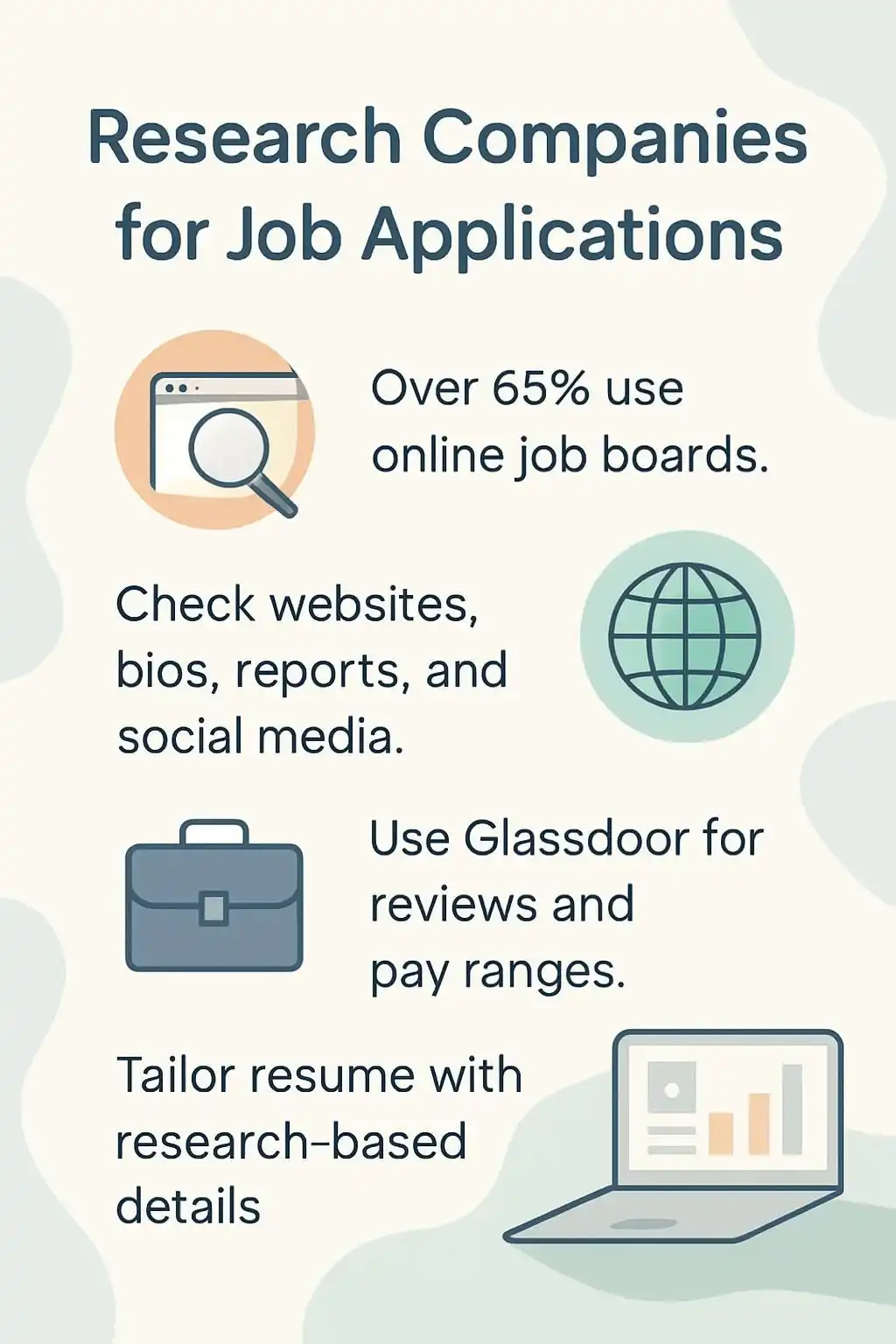 Research Companies for Job Applications

Over 65% use online job boards.

Check websites, bios, reports, and social media.

Use Glassdoor for reviews and pay ranges.

Tailor resume with research-based details