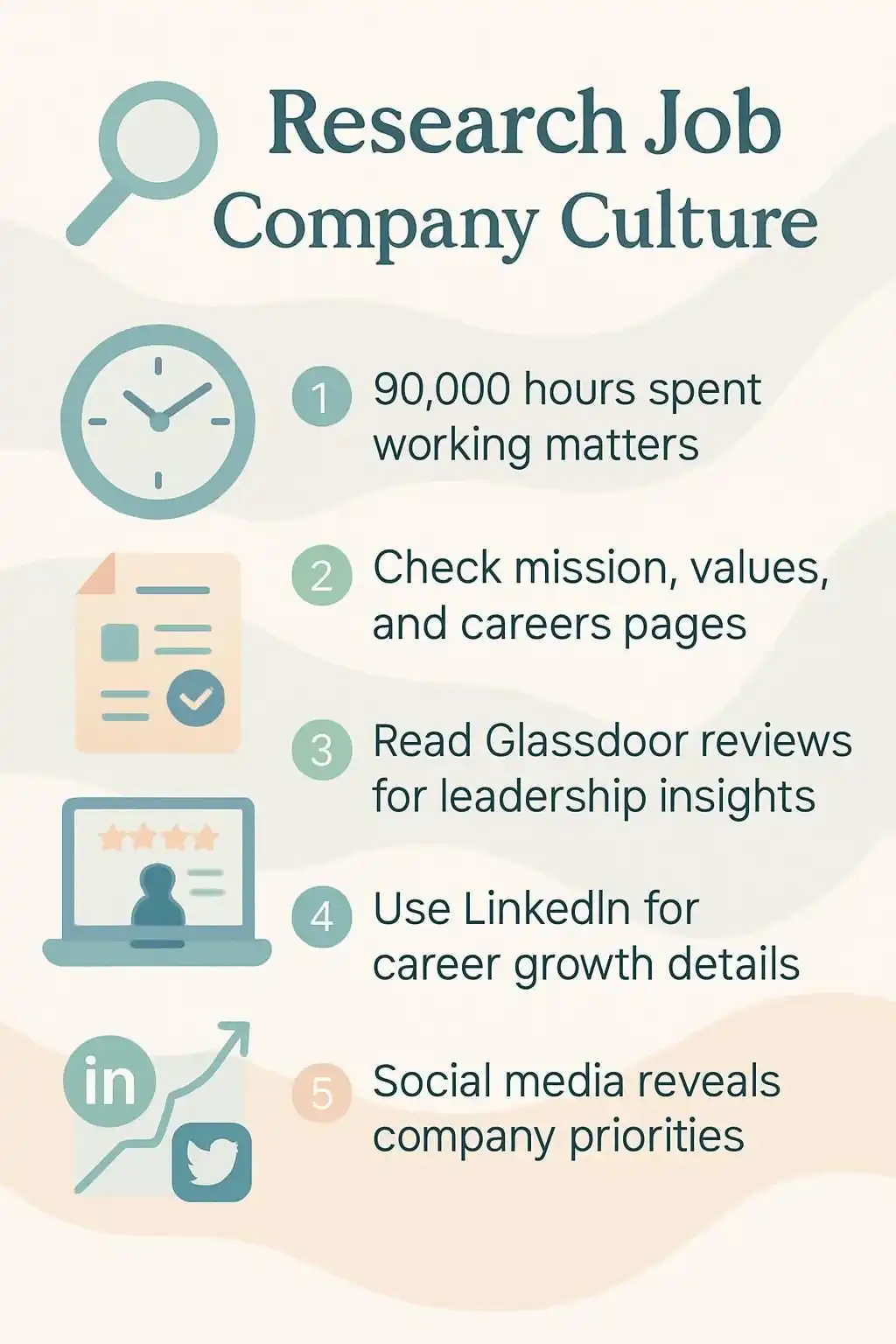 Research Job Company Culture

1 90,000 hours spent working matters

2 Check mission, values, and careers pages

3 Read Glassdoor reviews for leadership insights

4 Use LinkedIn for career growth details

in

5 Social media reveals company priorities